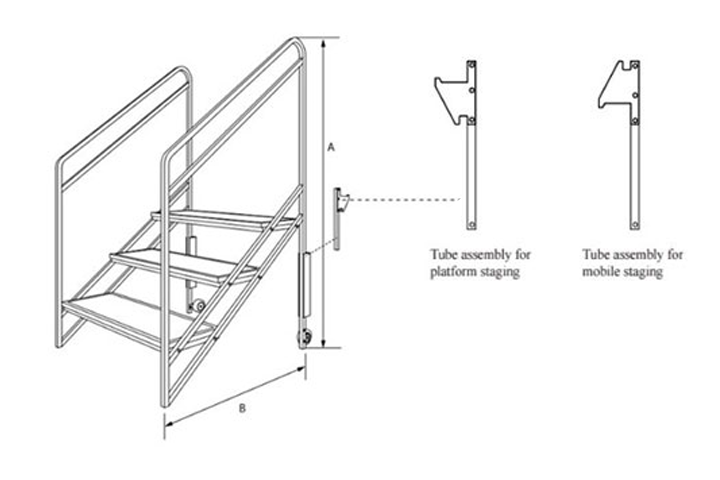 A

B

Tube assembly for platform staging

Tube assembly for mobile staging